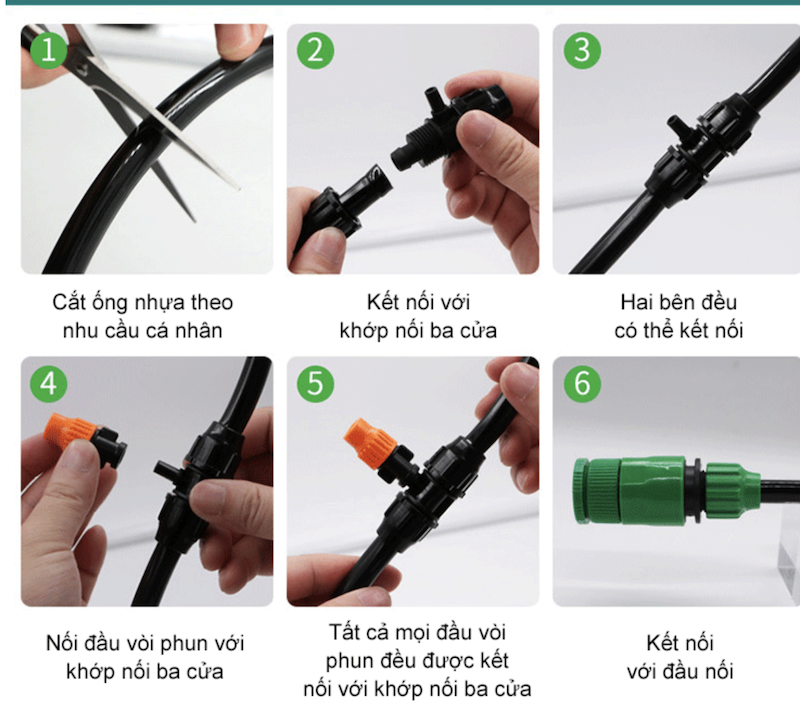 1

Cắt ống nhựa theo nhu cầu cá nhân

2

Kết nối với khớp nối ba cửa

3

Hai bên đều có thể kết nối

4

Nối đầu vòi phun với khớp nối ba cửa

5

Tất cả mọi đầu vòi phun đều được kết nối với khớp nối ba cửa

6

Kết nối với đầu nối