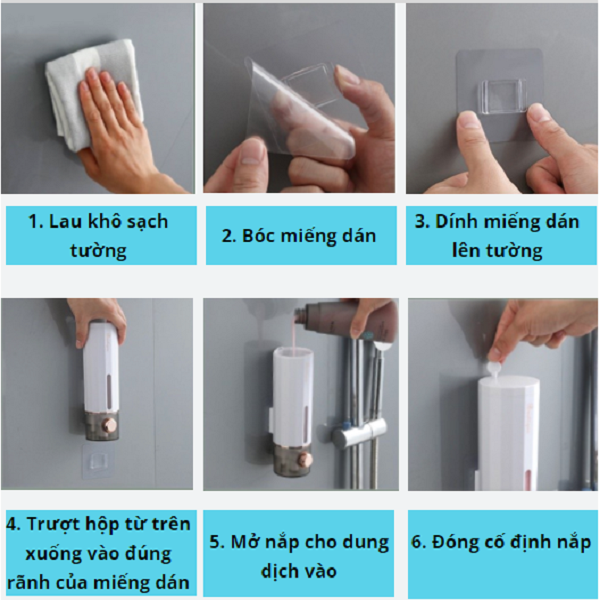 1. Lau khô sạch tường

2. Bóc miếng dán

3. Dính miếng dán lên tường

4. Trượt hộp từ trên xuống vào đúng rãnh của miếng dán

5. Mở nắp cho dung dịch vào

6. Đóng cố định nắp